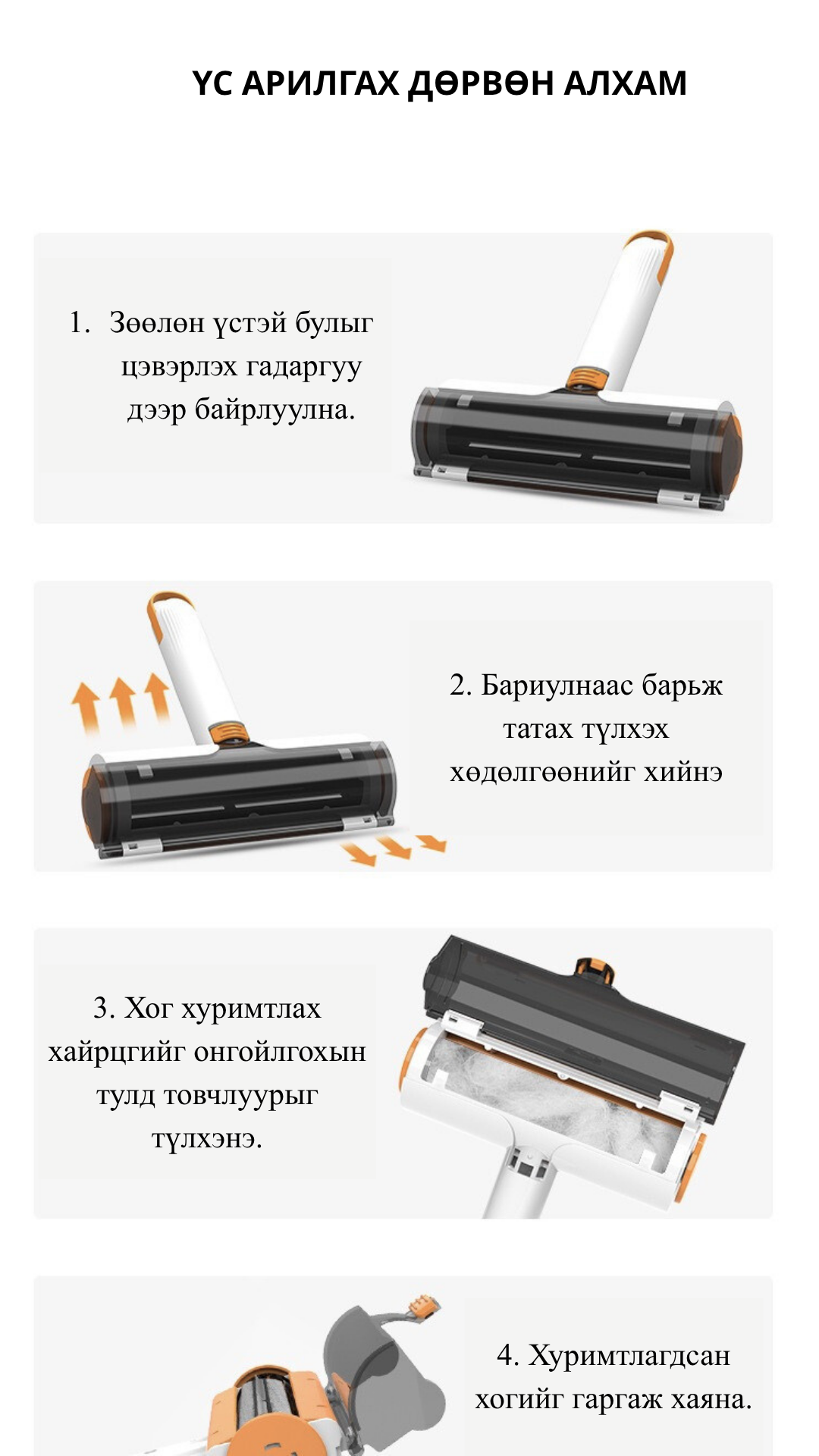 ҮС АРИЛГАХ ДӨРВӨН АЛХАМ

1. Зөөлөн үстэй булыг цэвэрлэх гадаргуу дээр байрлуулна.

2. Бариулнаас барьж татах түлхэх хөдөлгөөнийг хийнэ

3. Хог хуримтлах хайрцгийг онгойлгохын тулд товчлуурыг түлхэнэ.

4. Хуримтлагдсан хогийг гаргаж хаяна.